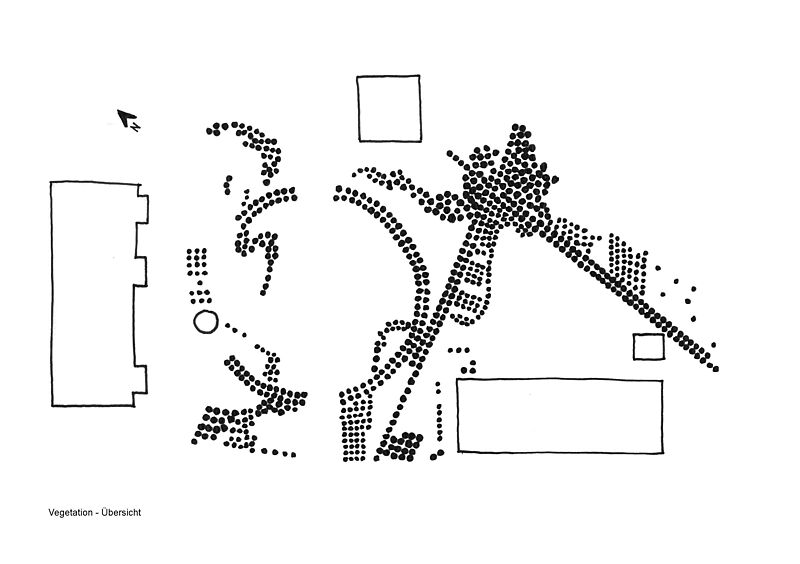 N

Vegetation - Übersicht