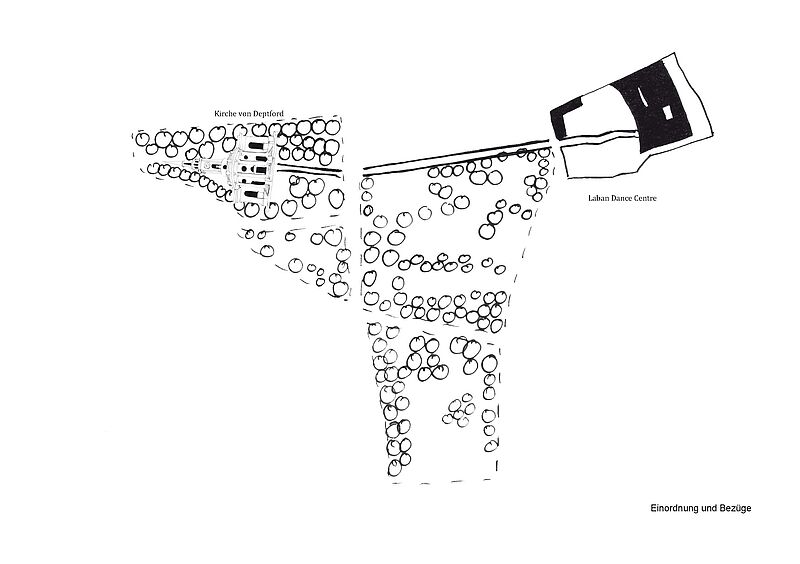 Kirche von Deptford

Laban Dance Centre

Einordnung und Bezüge